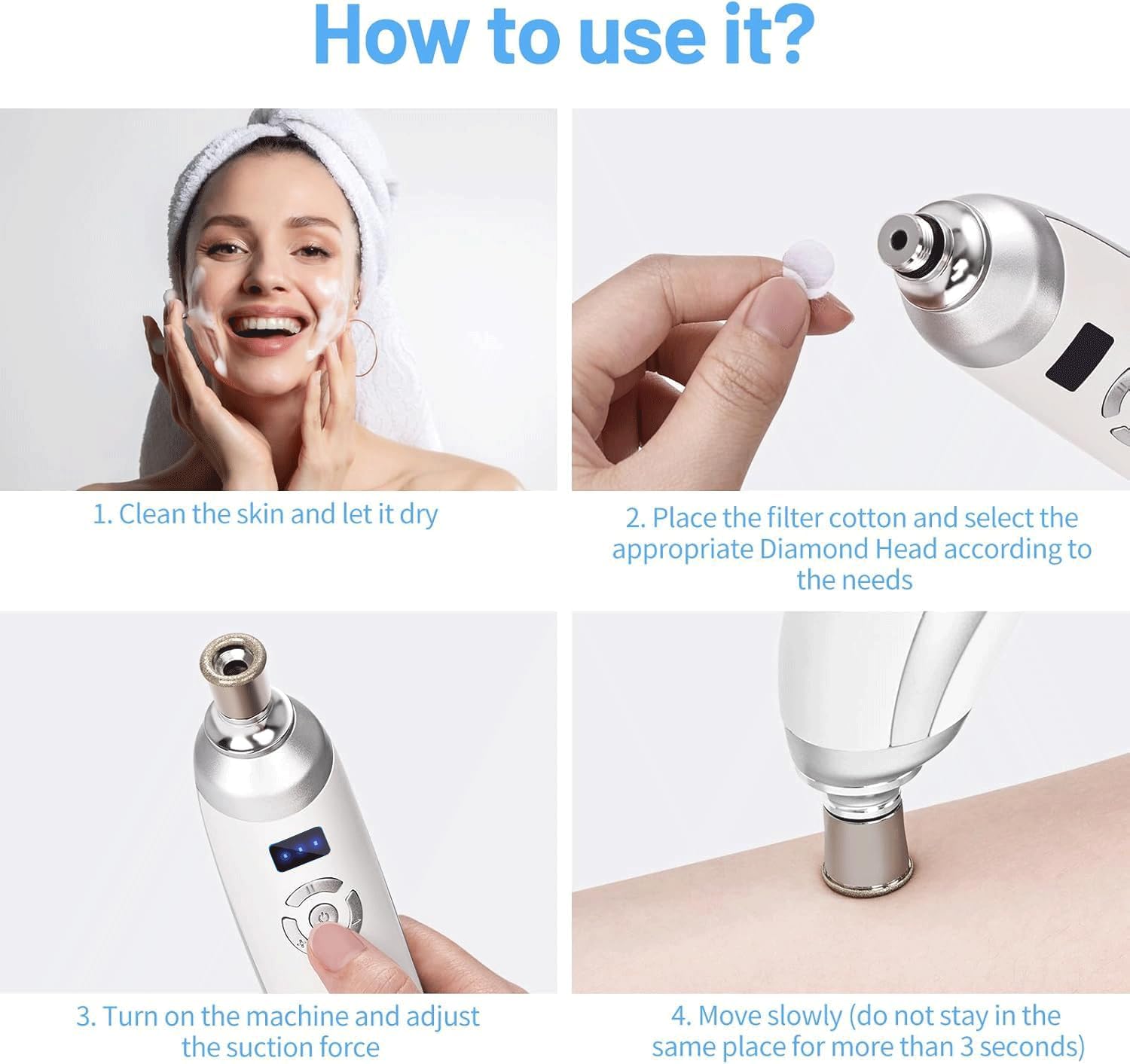 How to use it?

1. Clean the skin and let it dry

2. Place the filter cotton and select the appropriate Diamond Head according to the needs

3. Turn on the machine and adjust the suction force

4. Move slowly (do not stay in the same place for more than 3 seconds)