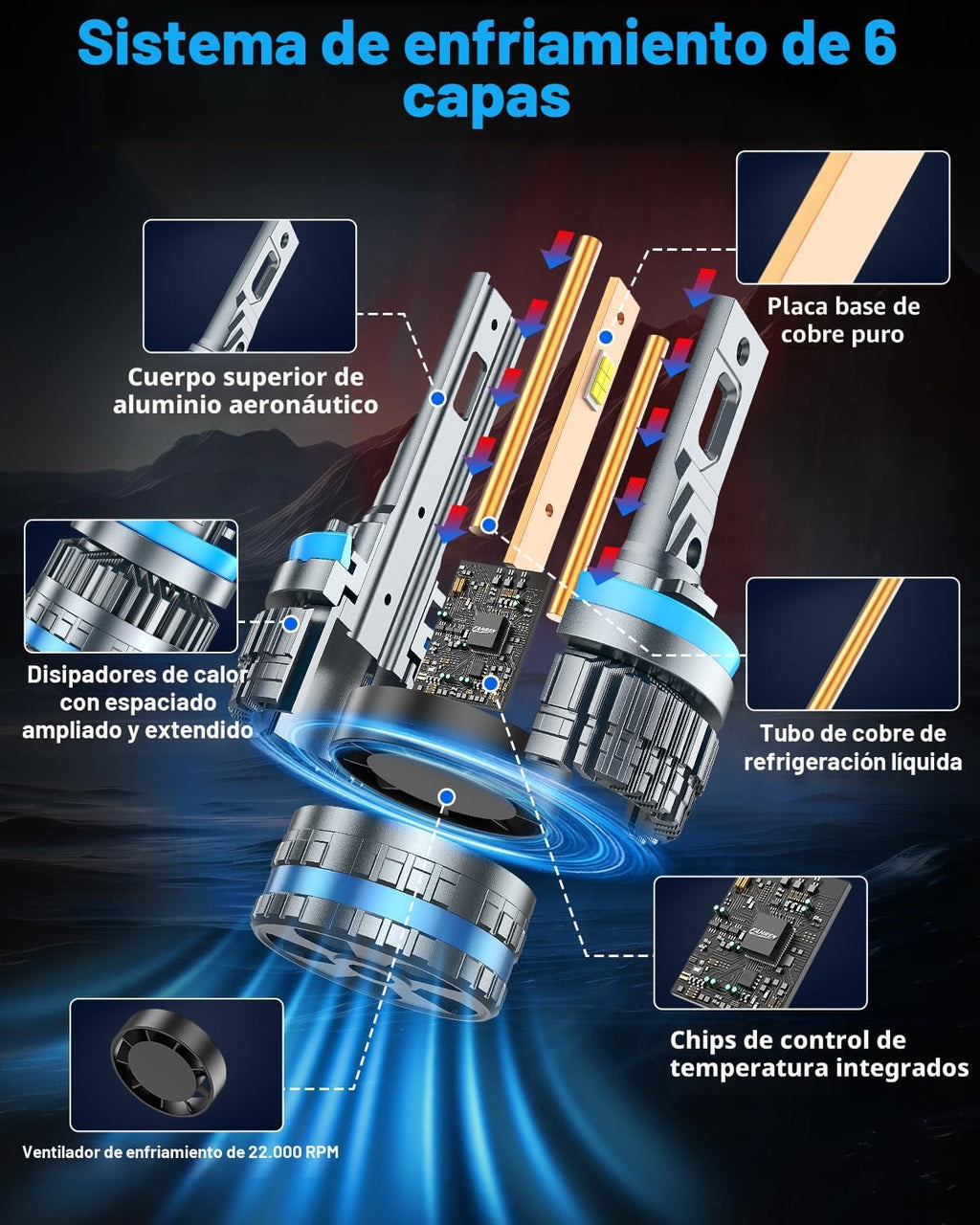 Sistema de enfriamiento de 6 capas

Cuerpo superior de aluminio aeronáutico

Placa base de cobre puro

Disipadores de calor con espaciado ampliado y extendido

Tubo de cobre de refrigeración líquida

Chips de control de temperatura integrados

Ventilador de enfriamiento de 22.000 RPM