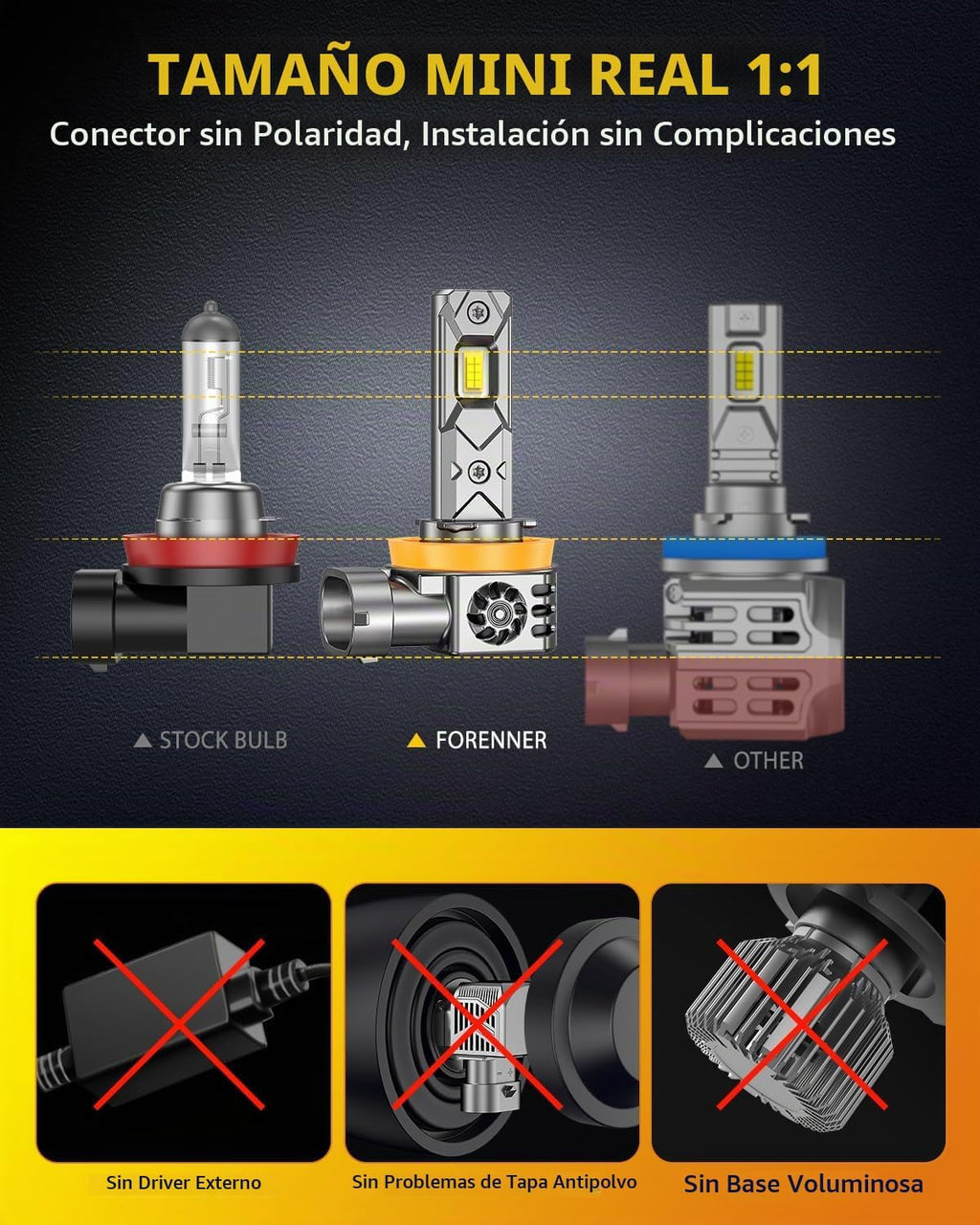 TAMAÑO MINI REAL 1:1
Conector sin Polaridad, Instalación sin Complicaciones

▲ STOCK BULB
▲ FORENNER
▲ OTHER

Sin Driver Externo
Sin Problemas de Tapa Antipolvo
Sin Base Voluminosa