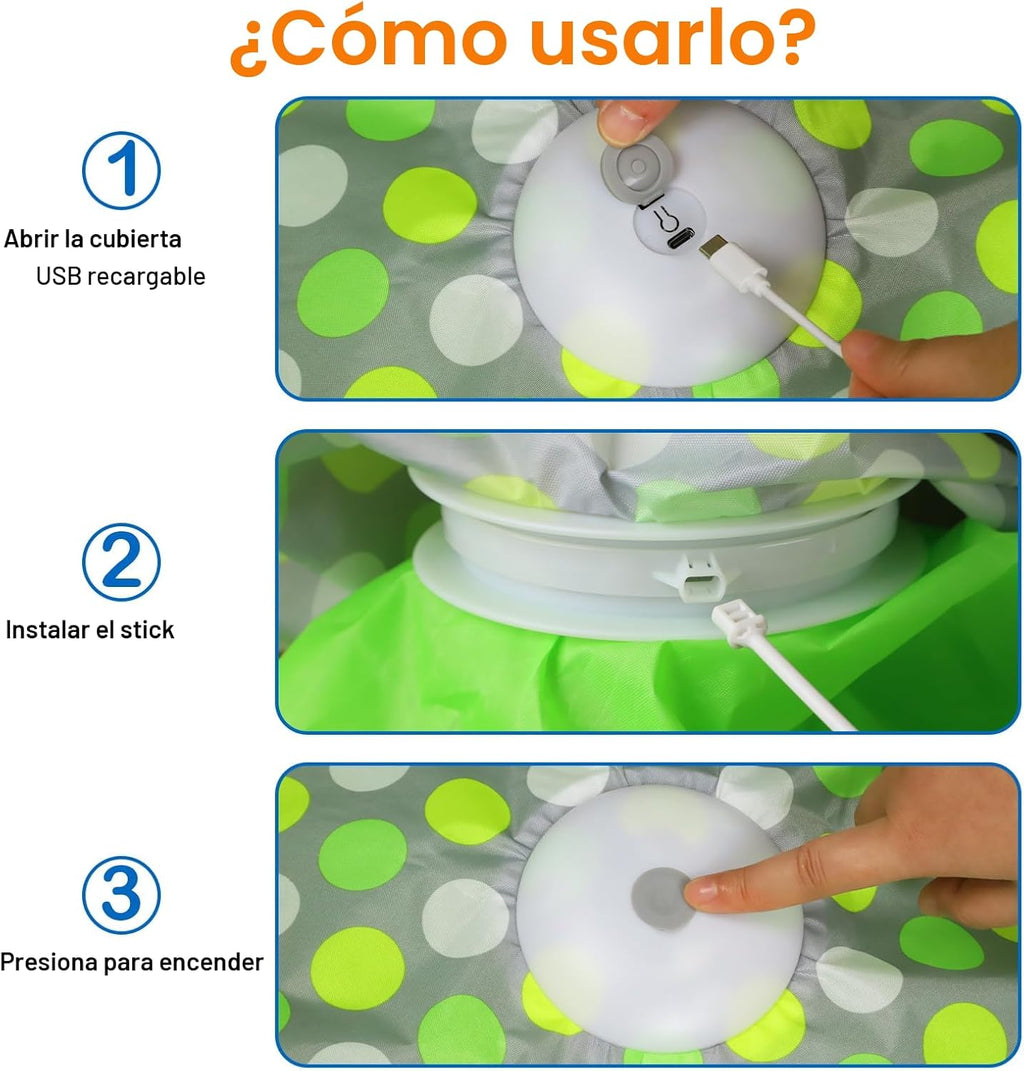 ¿Cómo usarlo?

1
Abrir la cubierta
USB recargable

2
Instalar el stick

3
Presiona para encender