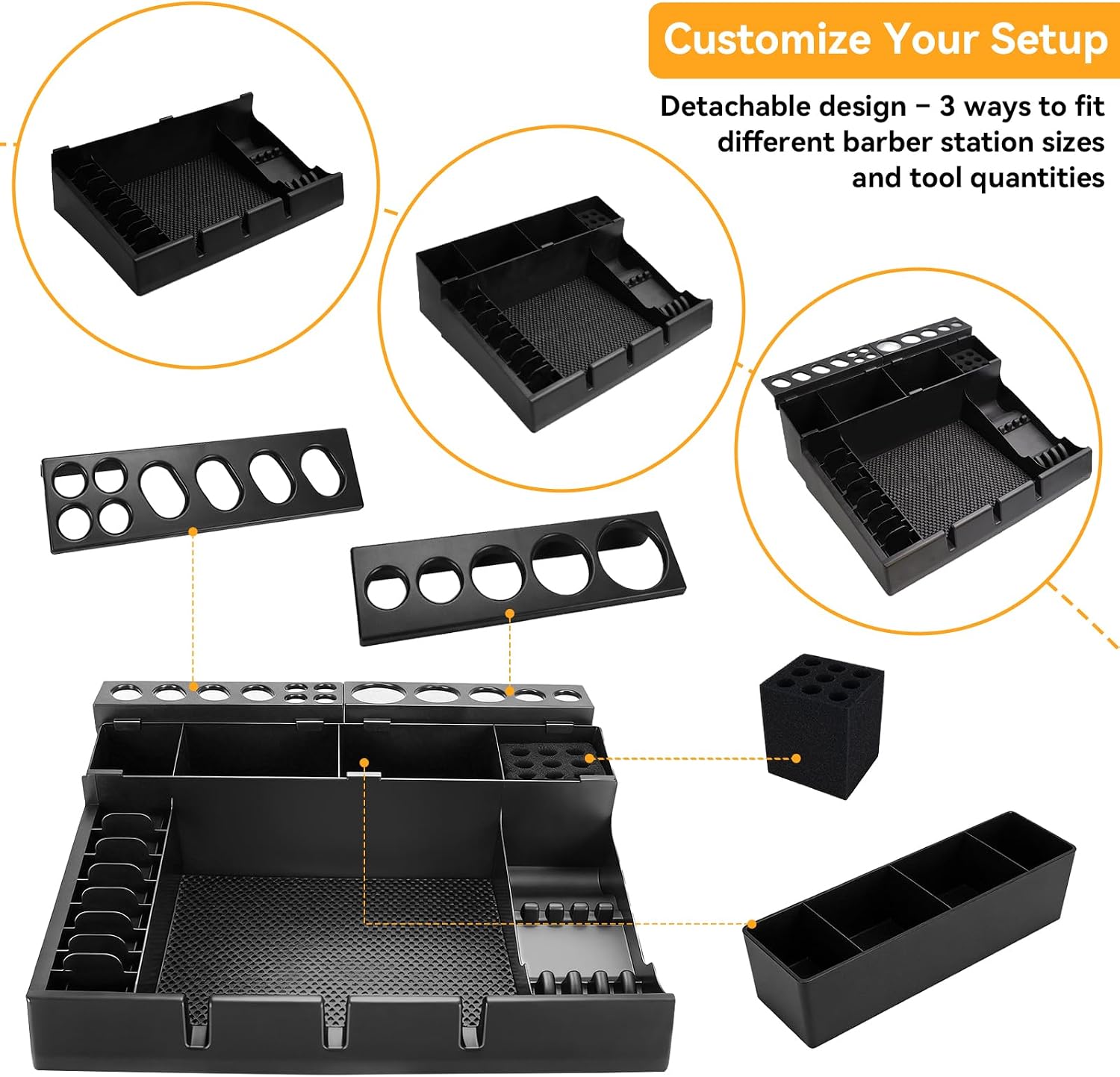 Customize Your Setup

Detachable design – 3 ways to fit different barber station sizes and tool quantities