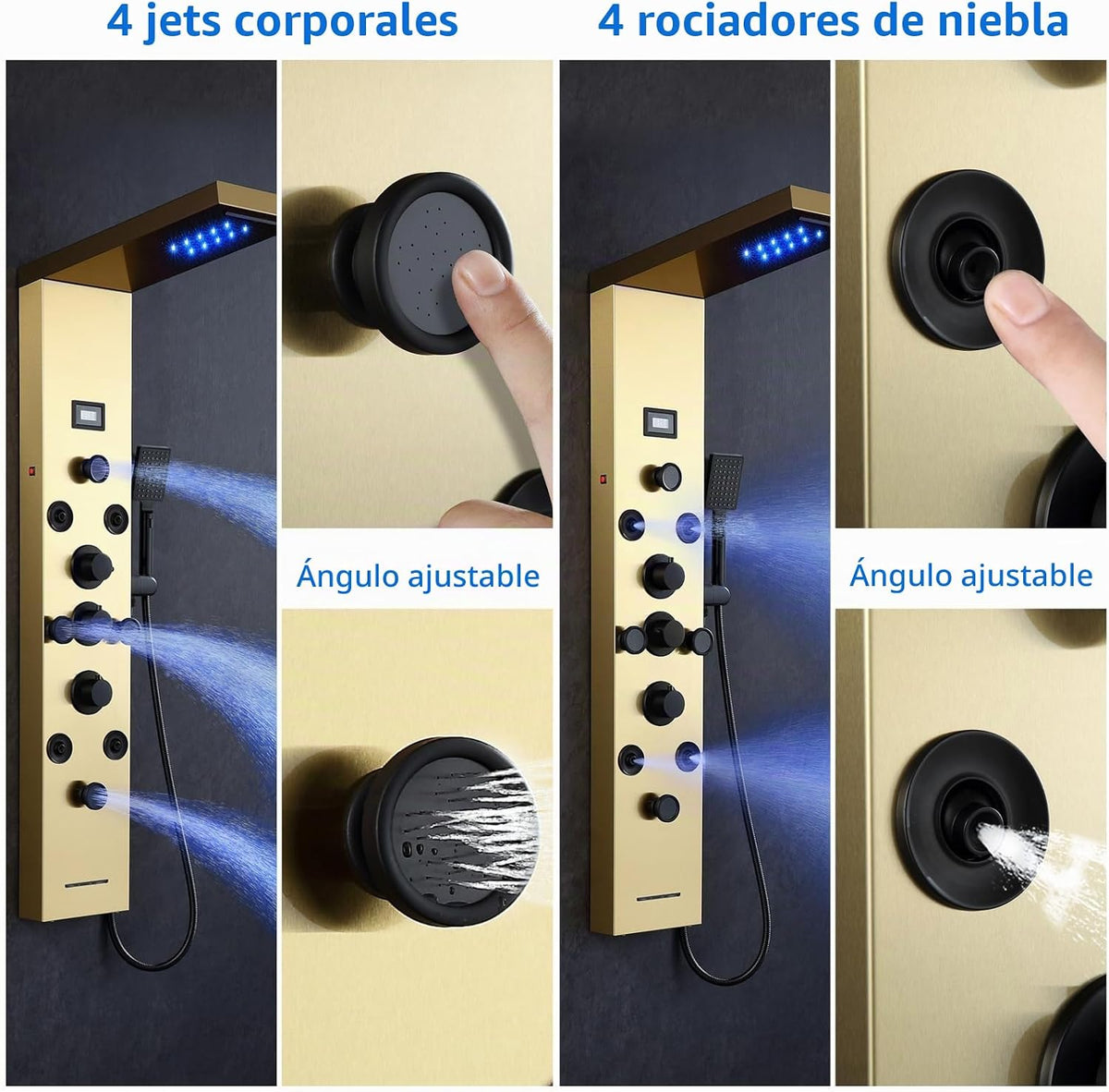 4 jets corporales

Ángulo ajustable

4 rociadores de niebla

Ángulo ajustable