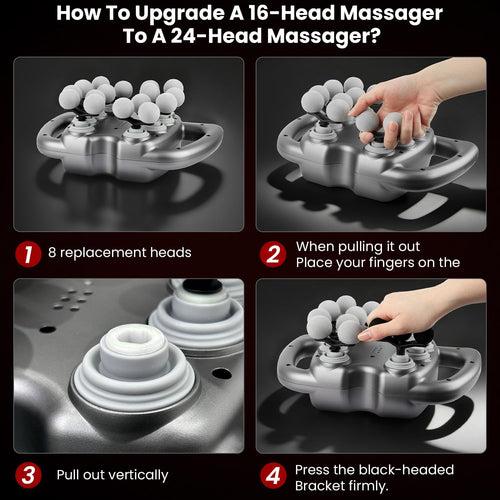 How To Upgrade A 16-Head Massager To A 24-Head Massager?

1 8 replacement heads

2 When pulling it out Place your fingers on the

3 Pull out vertically

4 Press the black-headed Bracket firmly.