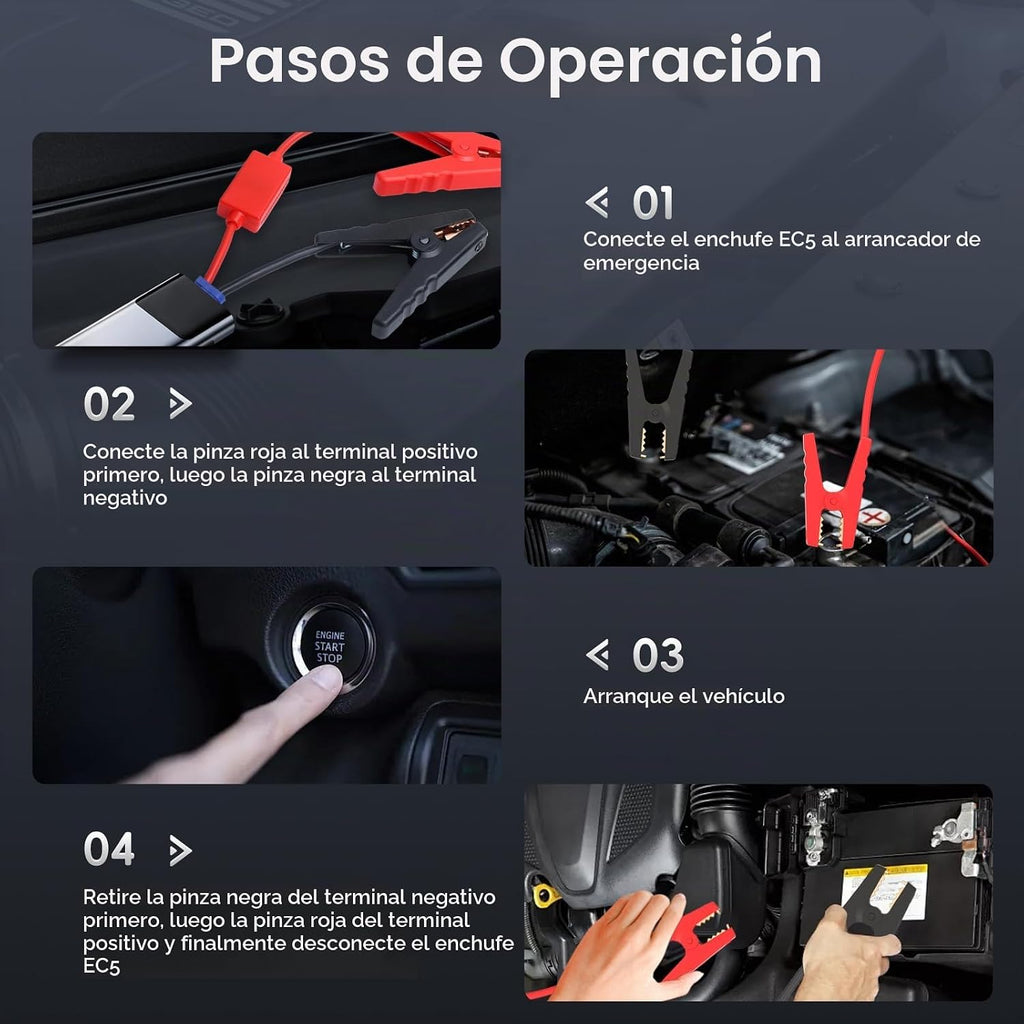 Pasos de Operación

01

Conecte el enchufe EC5 al arrancador de emergencia

02

Conecte la pinza roja al terminal positivo primero, luego la pinza negra al terminal negativo

ENGINE
START
STOP

03

Arranque el vehículo

04

Retire la pinza negra del terminal negativo primero, luego la pinza roja del terminal positivo y finalmente desconecte el enchufe EC5