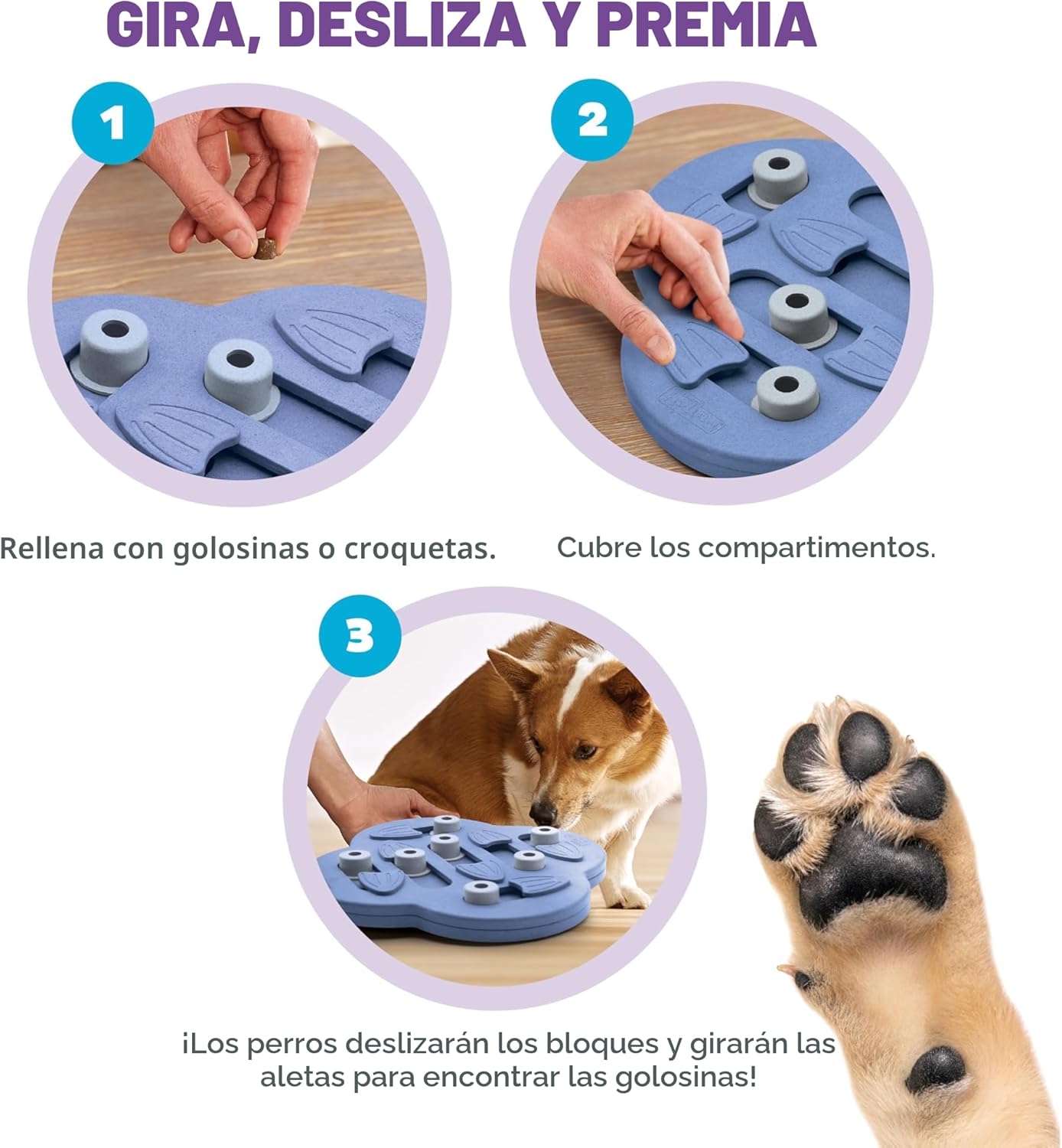 GIRA, DESLIZA Y PREMIA

1

Rellena con golosinas o croquetas.

2

Cubre los compartimentos.

3

¡Los perros deslizarán los bloques y girarán las aletas para encontrar las golosinas!