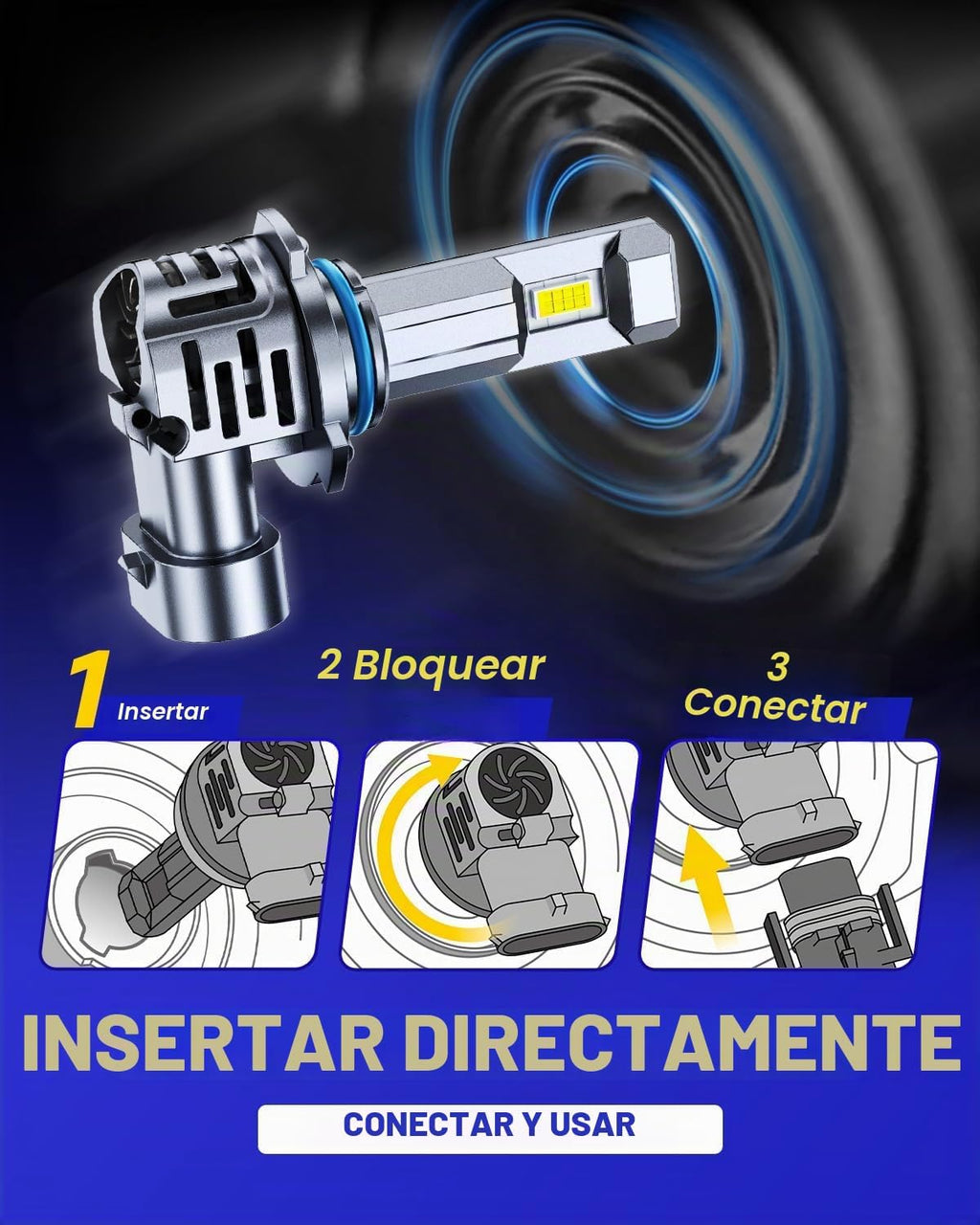 1 Insertar

2 Bloquear

3 Conectar

INSERTAR DIRECTAMENTE

CONECTAR Y USAR