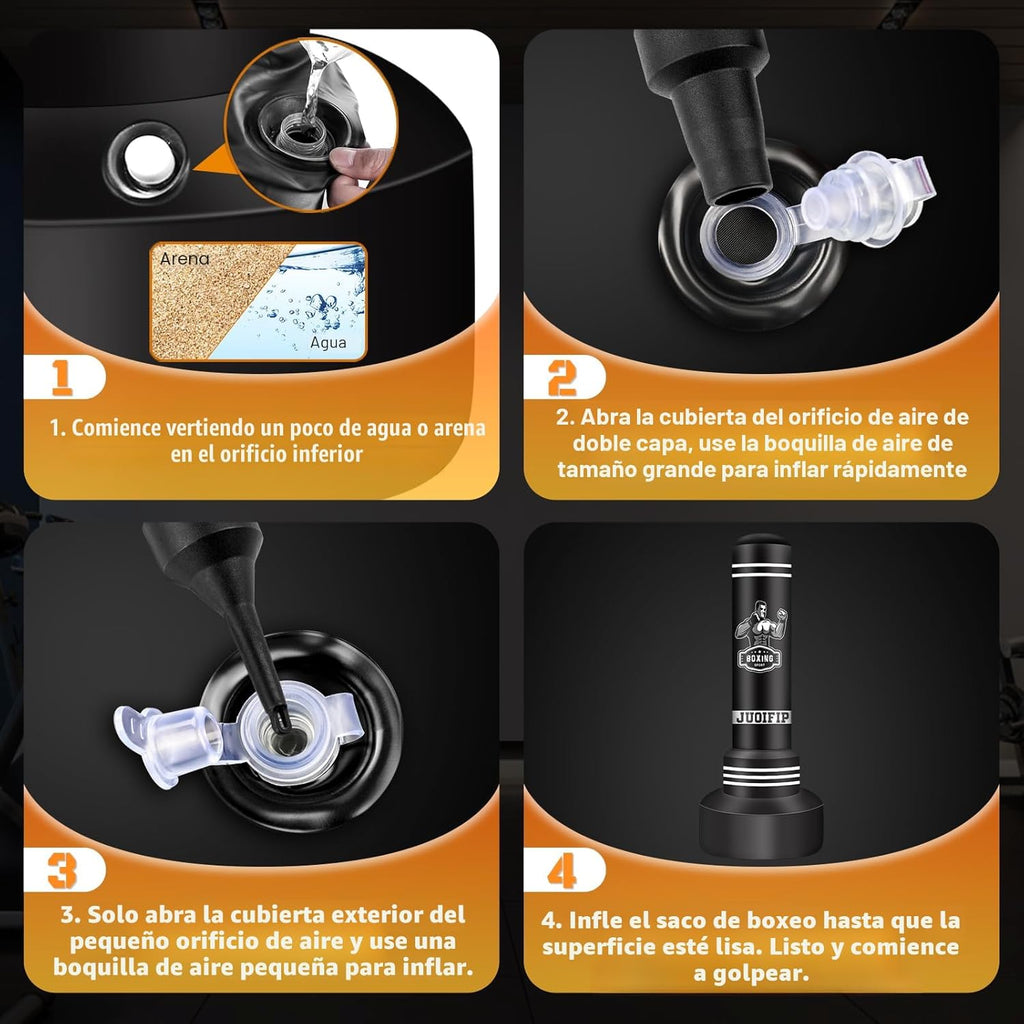 Arena

Agua

1

1. Comience vertiendo un poco de agua o arena en el orificio inferior

2

2. Abra la cubierta del orificio de aire de doble capa, use la boquilla de aire de tamaño grande para inflar rápidamente

3

3. Solo abra la cubierta exterior del pequeño orificio de aire y use una boquilla de aire pequeña para inflar.

BOXING

JUOIFIP

4

4. Infle el saco de boxeo hasta que la superficie esté lisa. Listo y comience a golpear.