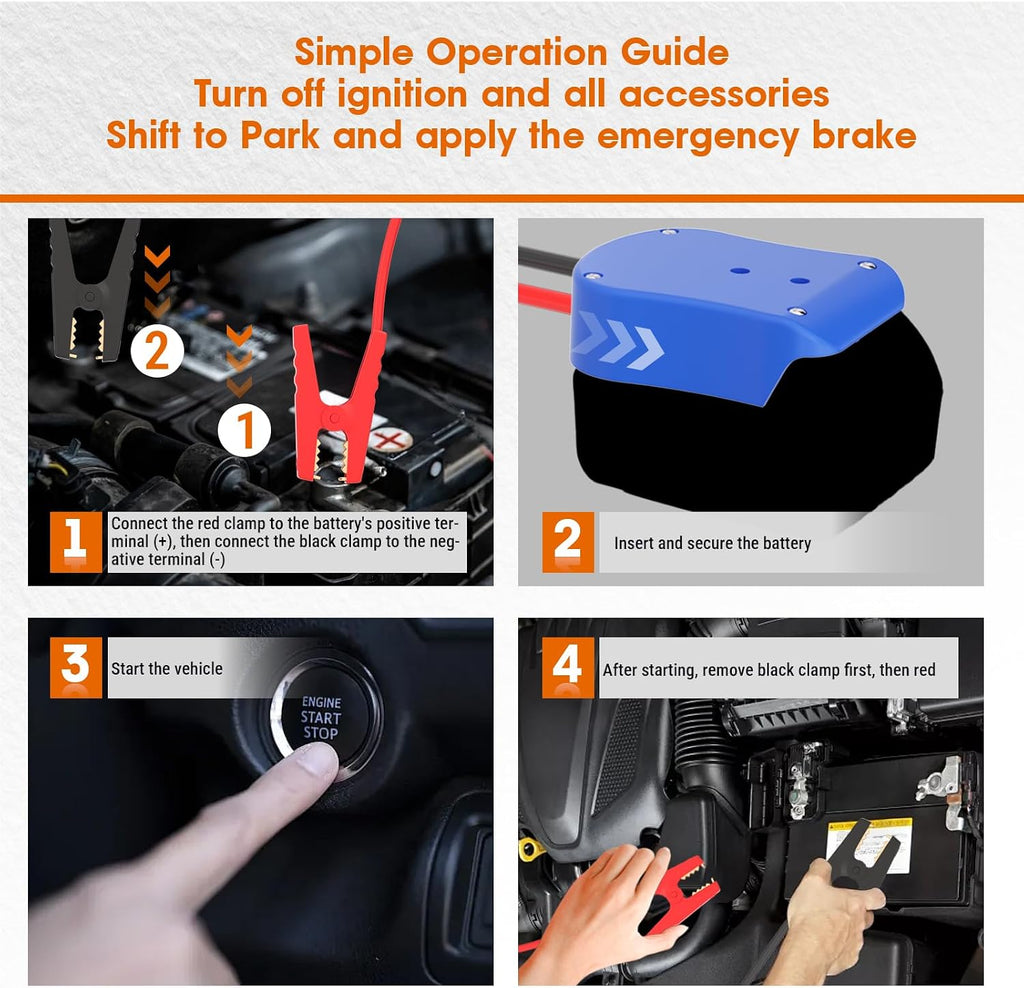 Simple Operation Guide
Turn off ignition and all accessories
Shift to Park and apply the emergency brake

2

1

1 Connect the red clamp to the battery's positive terminal (+), then connect the black clamp to the negative terminal (-)

2 Insert and secure the battery

3 Start the vehicle

ENGINE
START
STOP

4 After starting, remove black clamp first, then red