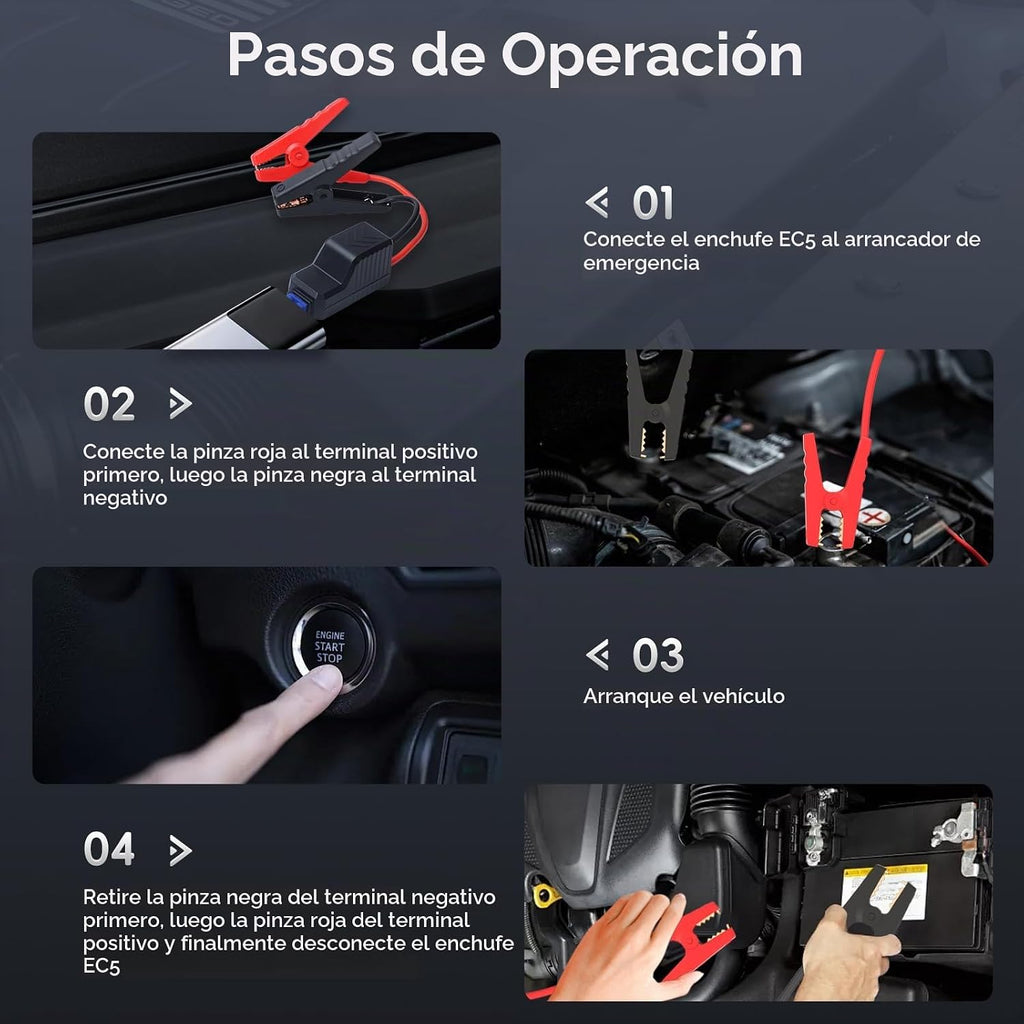 Pasos de Operación

01
Conecte el enchufe EC5 al arrancador de emergencia

02
Conecte la pinza roja al terminal positivo primero, luego la pinza negra al terminal negativo

ENGINE
START
STOP

03
Arranque el vehículo

04
Retire la pinza negra del terminal negativo primero, luego la pinza roja del terminal positivo y finalmente desconecte el enchufe EC5