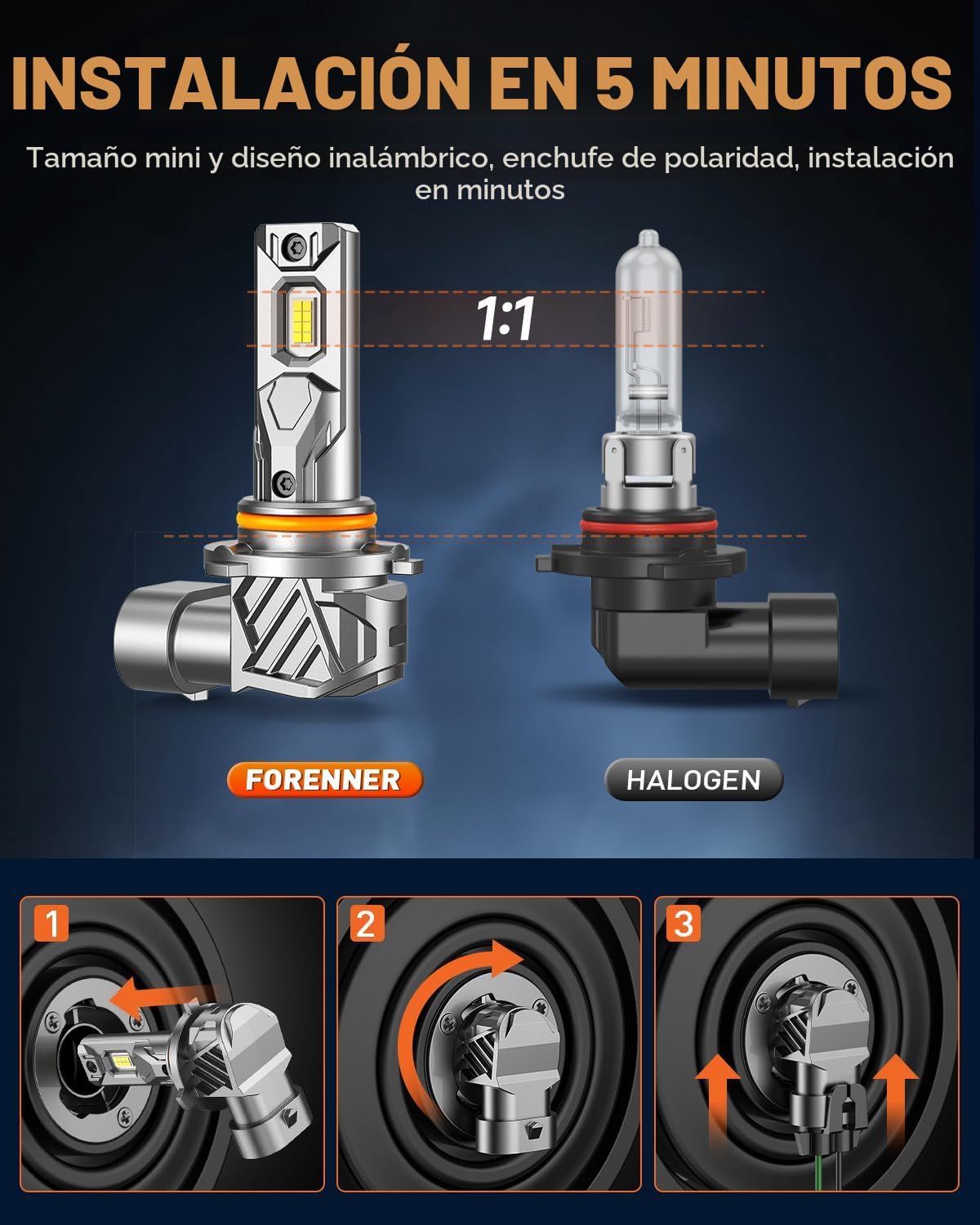 INSTALACIÓN EN 5 MINUTOS

Tamaño mini y diseño inalámbrico, enchufe de polaridad, instalación en minutos

1:1

FORENNER

HALOGEN

1

2

3