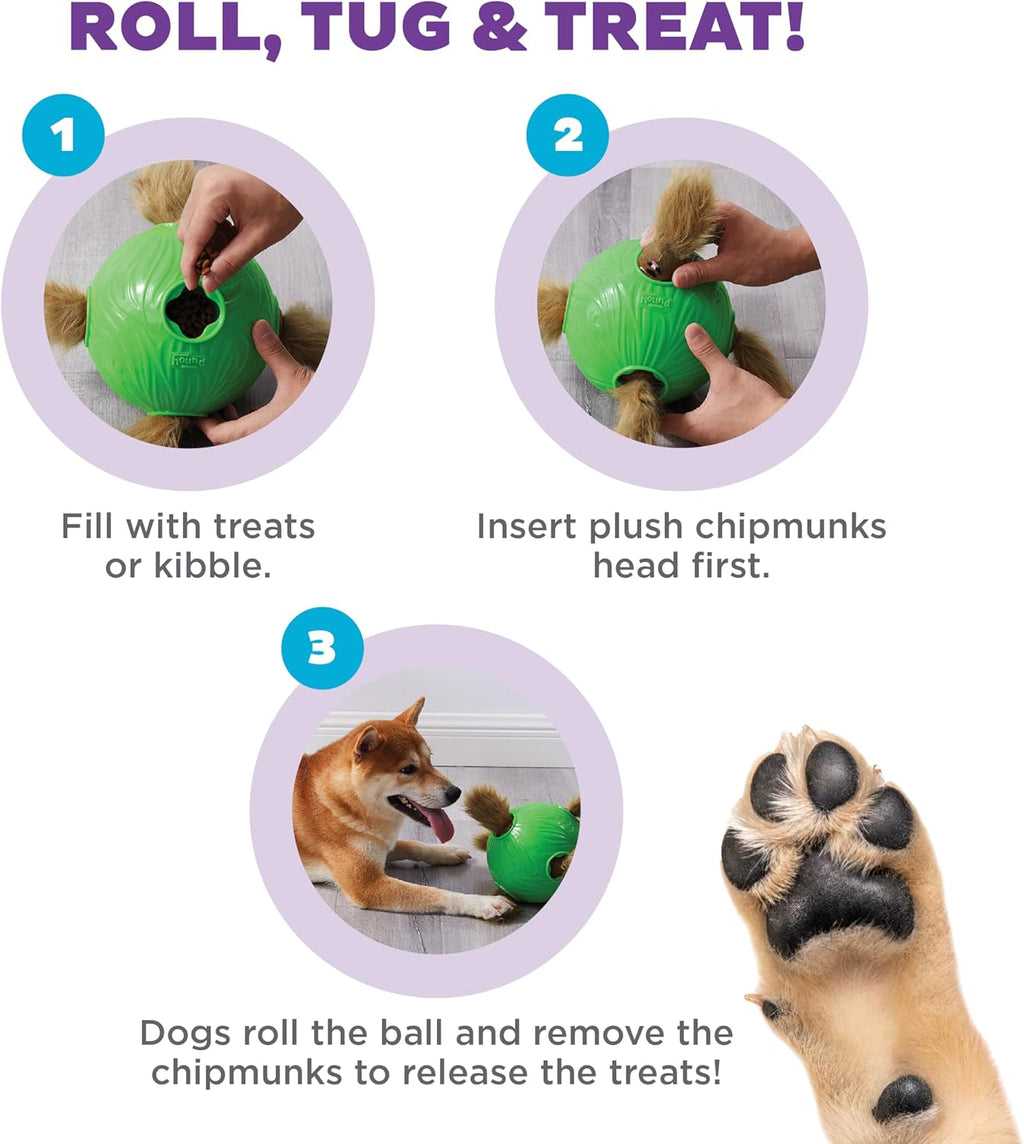 ROLL, TUG & TREAT!

1

Hound

Fill with treats or kibble.

2

Hound

Insert plush chipmunks head first.

3

Dogs roll the ball and remove the chipmunks to release the treats!