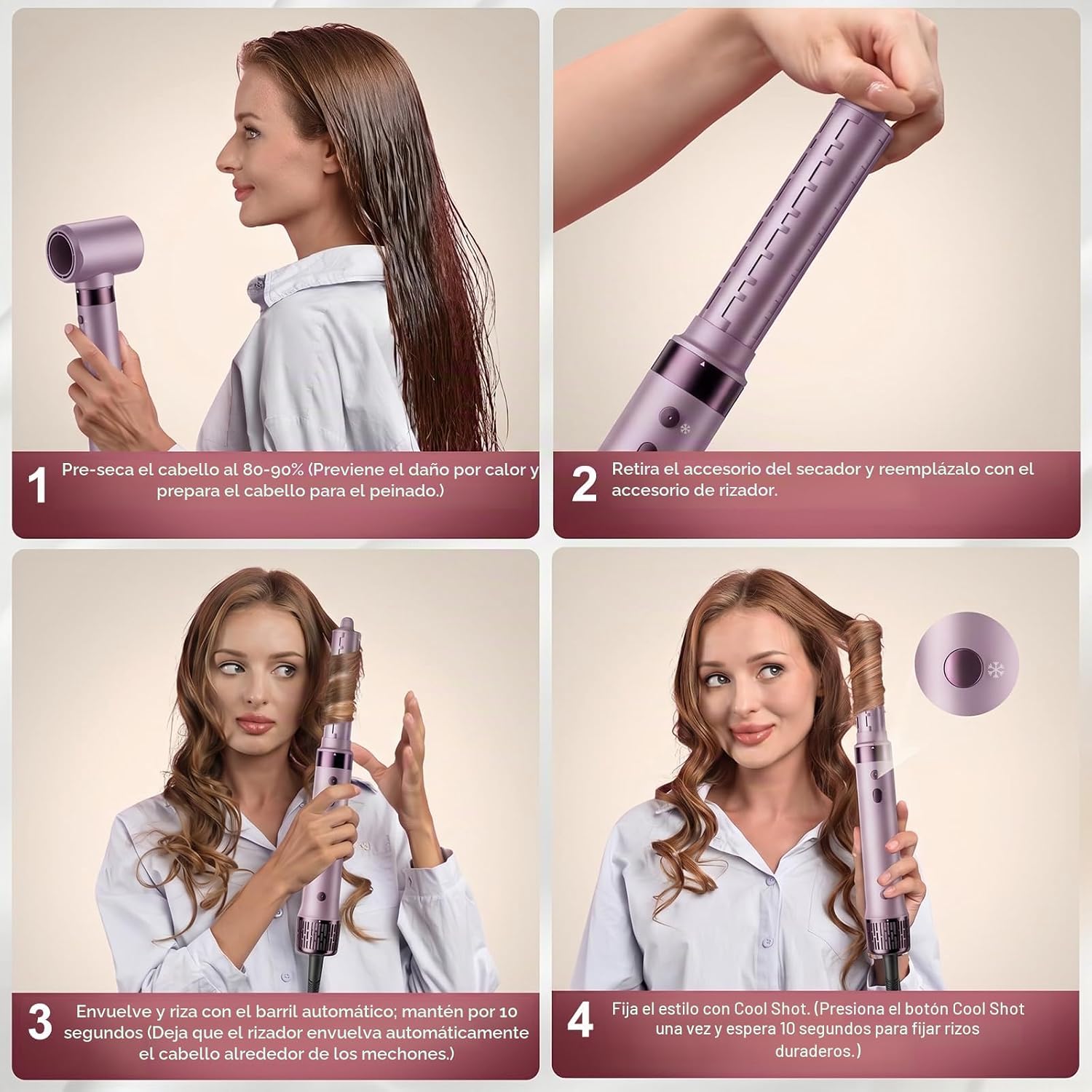 1 Pre-seca el cabello al 80-90% (Previene el daño por calor y prepara el cabello para el peinado.)

2 Retira el accesorio del secador y reemplázalo con el accesorio de rizador.

3 Envuelve y riza con el barril automático; mantén por 10 segundos (Deja que el rizador envuelva automáticamente el cabello alrededor de los mechones.)

4 Fija el estilo con Cool Shot. (Presiona el botón Cool Shot una vez y espera 10 segundos para fijar rizos duraderos.)