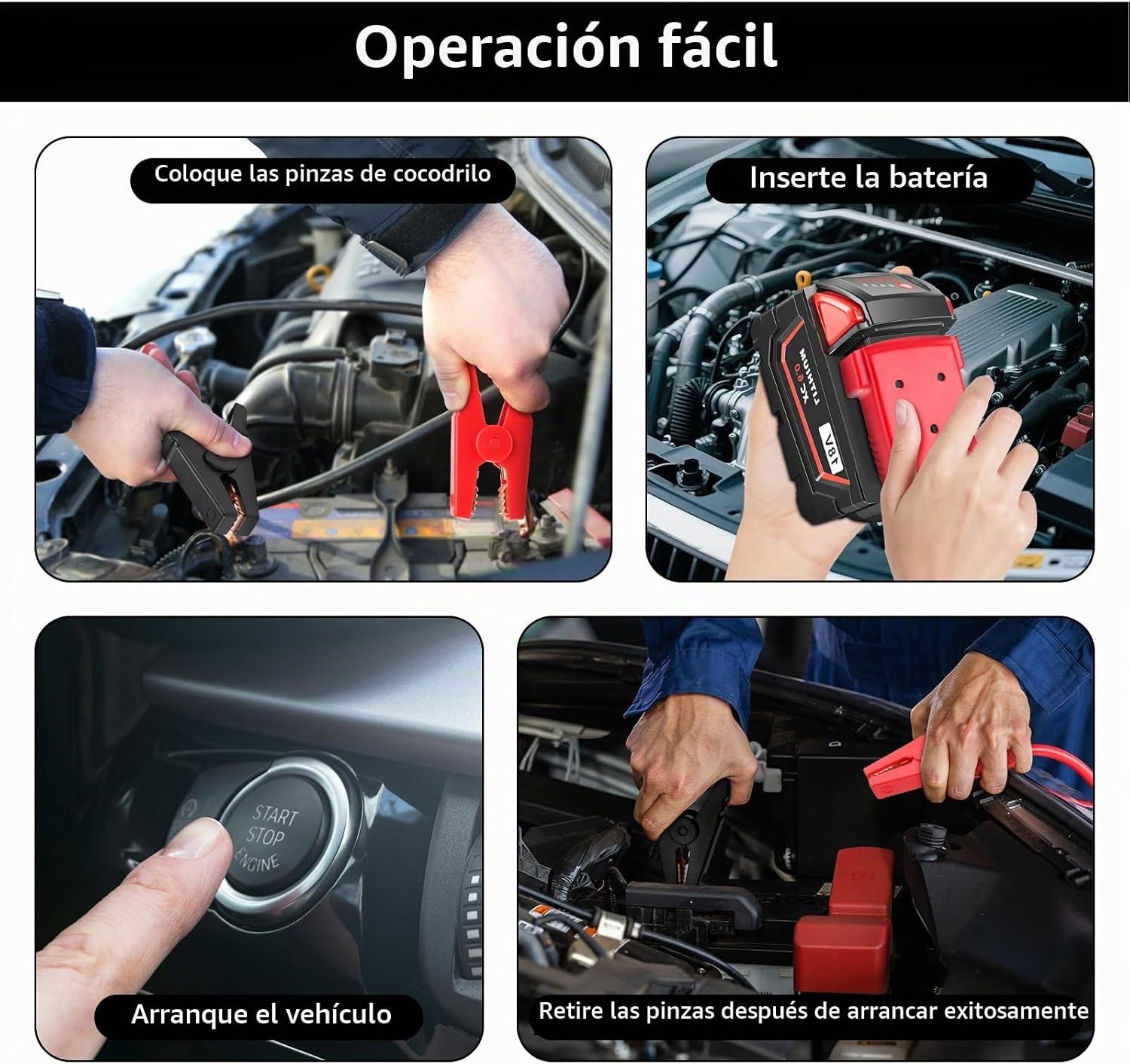 Operación fácil

Coloque las pinzas de cocodrilo

Inserte la batería

LITHIUM
XC 6.0
18V

START
STOP
ENGINE

Arranque el vehículo

Retire las pinzas después de arrancar exitosamente