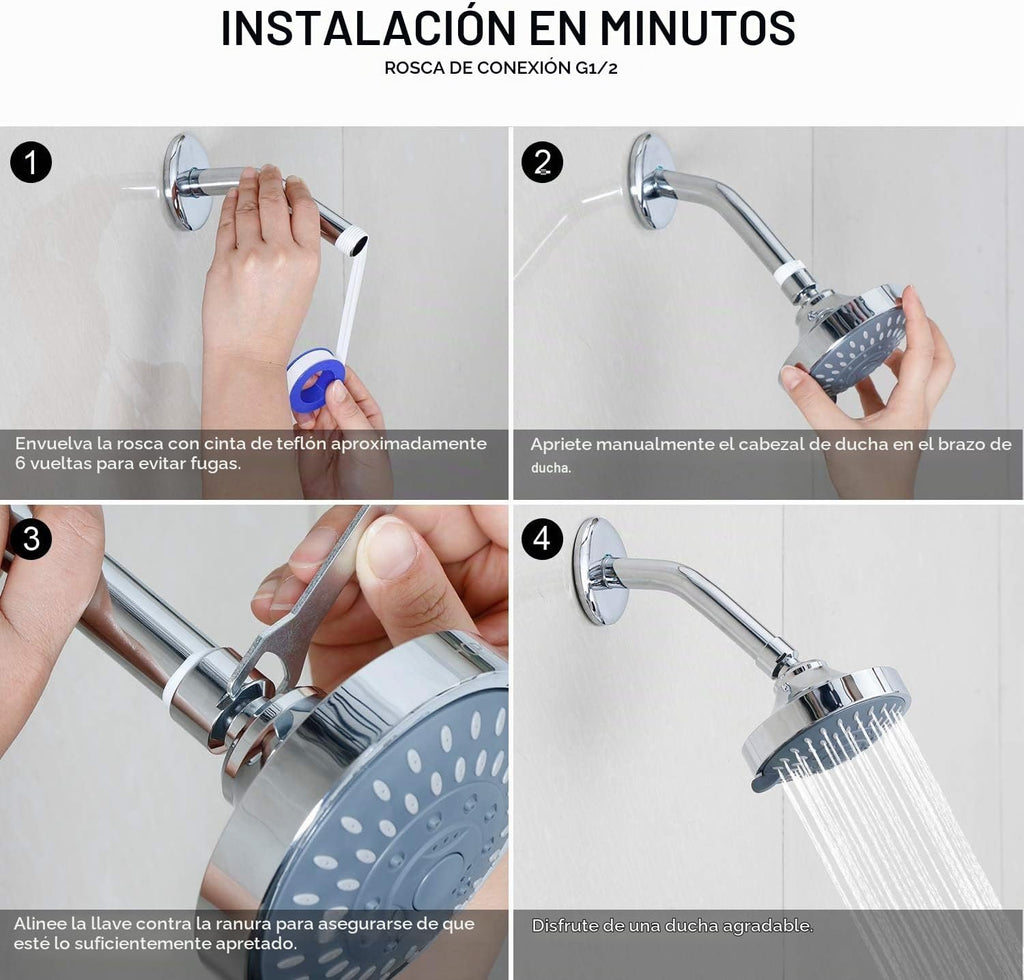 INSTALACIÓN EN MINUTOS

ROSCA DE CONEXIÓN G1/2

1

Envuelva la rosca con cinta de teflón aproximadamente 6 vueltas para evitar fugas.

2

Apriete manualmente el cabezal de ducha en el brazo de ducha.

3

Alinee la llave contra la ranura para asegurarse de que esté lo suficientemente apretado.

4

Disfrute de una ducha agradable.