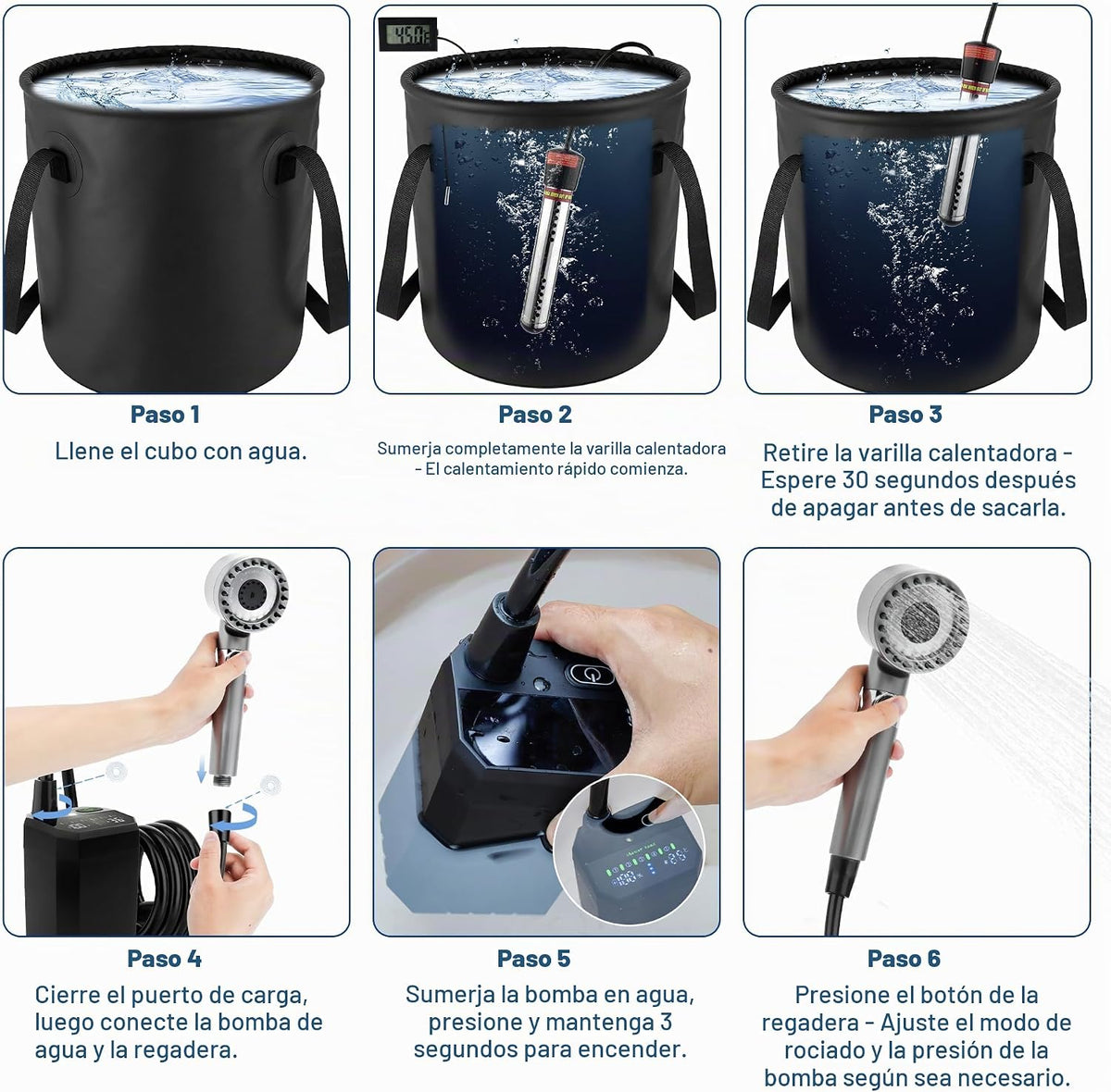 Paso 1

Llene el cubo con agua.

Paso 2

Sumerja completamente la varilla calentadora - El calentamiento rápido comienza.

Paso 3

Retire la varilla calentadora - Espere 30 segundos después de apagar antes de sacarla.

Paso 4

Cierre el puerto de carga, luego conecte la bomba de agua y la regadera.

Paso 5

Sumerja la bomba en agua, presione y mantenga 3 segundos para encender.

Paso 6

Presione el botón de la regadera - Ajuste el modo de rociado y la presión de la bomba según sea necesario.