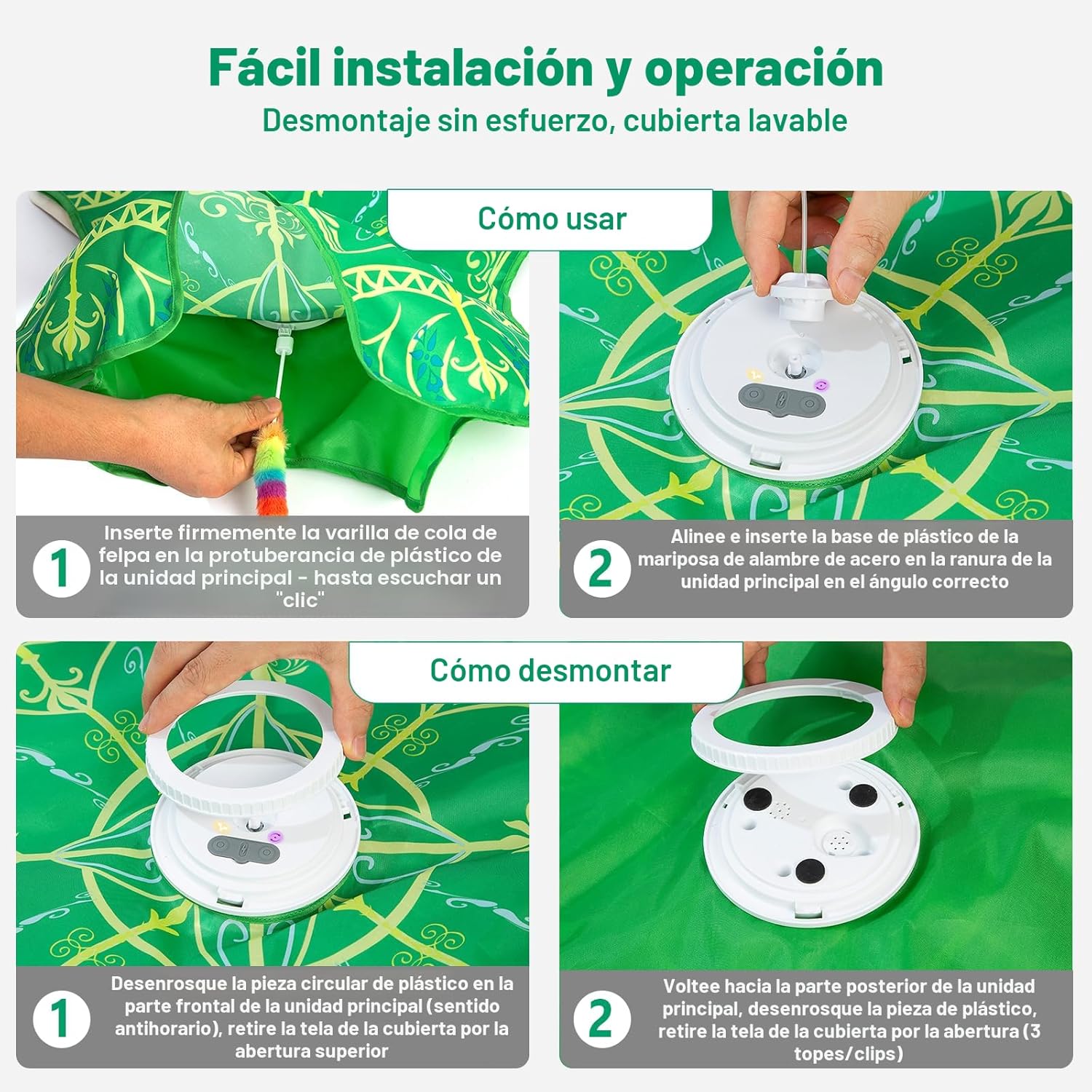 Fácil instalación y operación

Desmontaje sin esfuerzo, cubierta lavable

Cómo usar

1 Inserte firmemente la varilla de cola de felpa en la protuberancia de plástico de la unidad principal - hasta escuchar un "clic"

2 Alinee e inserte la base de plástico de la mariposa de alambre de acero en la ranura de la unidad principal en el ángulo correcto

Cómo desmontar

1 Desenrosque la pieza circular de plástico en la parte frontal de la unidad principal (sentido antihorario), retire la tela de la cubierta por la abertura superior

2 Voltee hacia la parte posterior de la unidad principal, desenrosque la pieza de plástico, retire la tela de la cubierta por la abertura (3 topes/clips)