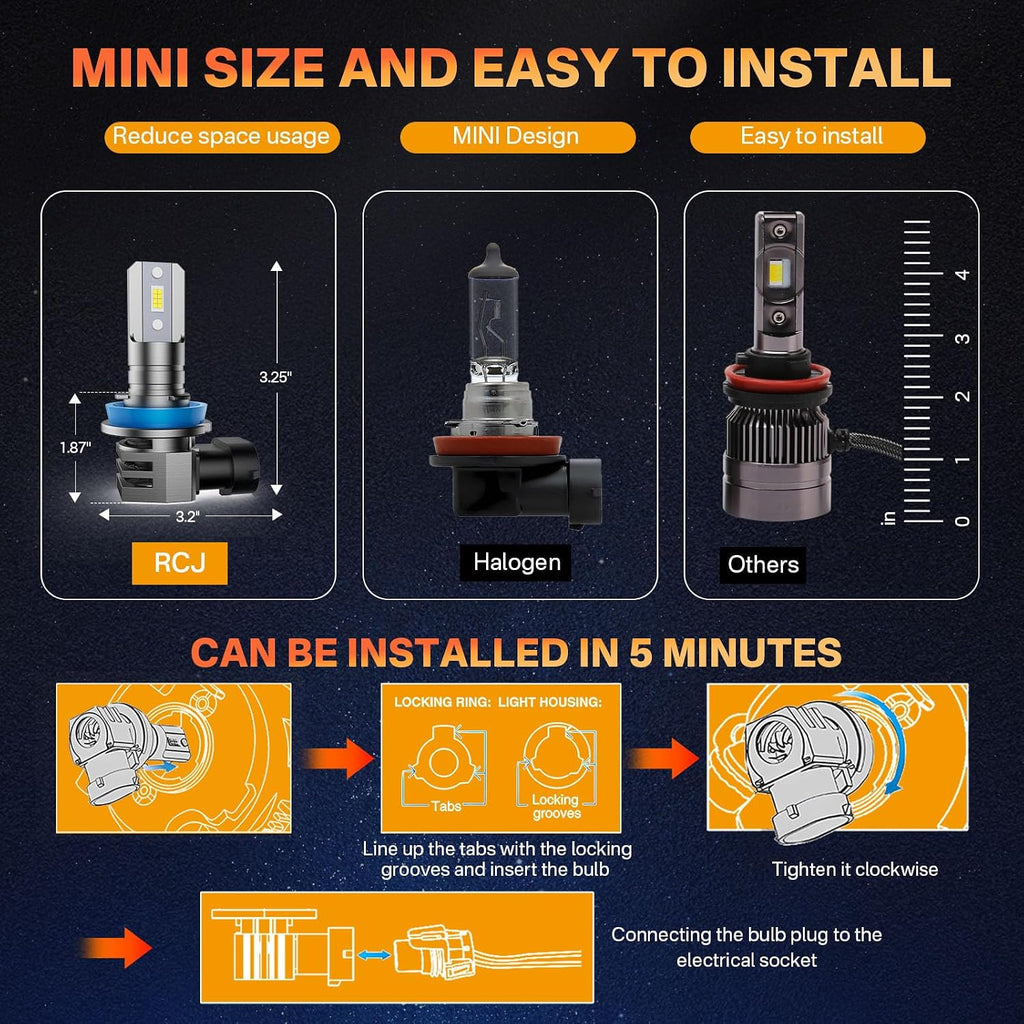 MINI SIZE AND EASY TO INSTALL

Reduce space usage

MINI Design

Easy to install

3.25"

1.87"

3.2"

RCJ

Halogen

4
3
2
1
0
in

Others

CAN BE INSTALLED IN 5 MINUTES

LOCKING RING: LIGHT HOUSING:

Tabs

Locking grooves

Line up the tabs with the locking grooves and insert the bulb

Tighten it clockwise

Connecting the bulb plug to the electrical socket